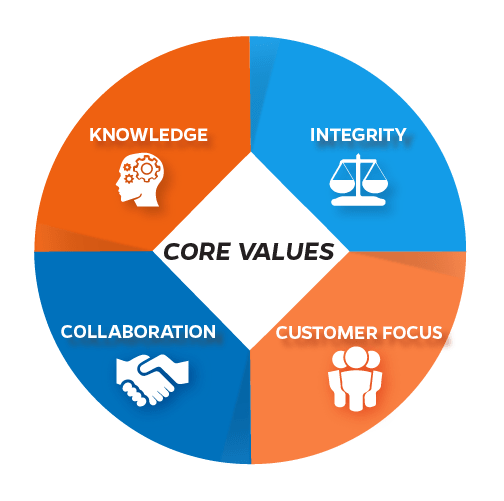 KNOWLEDGE

INTEGRITY

CORE VALUES

COLLABORATION

CUSTOMER FOCUS